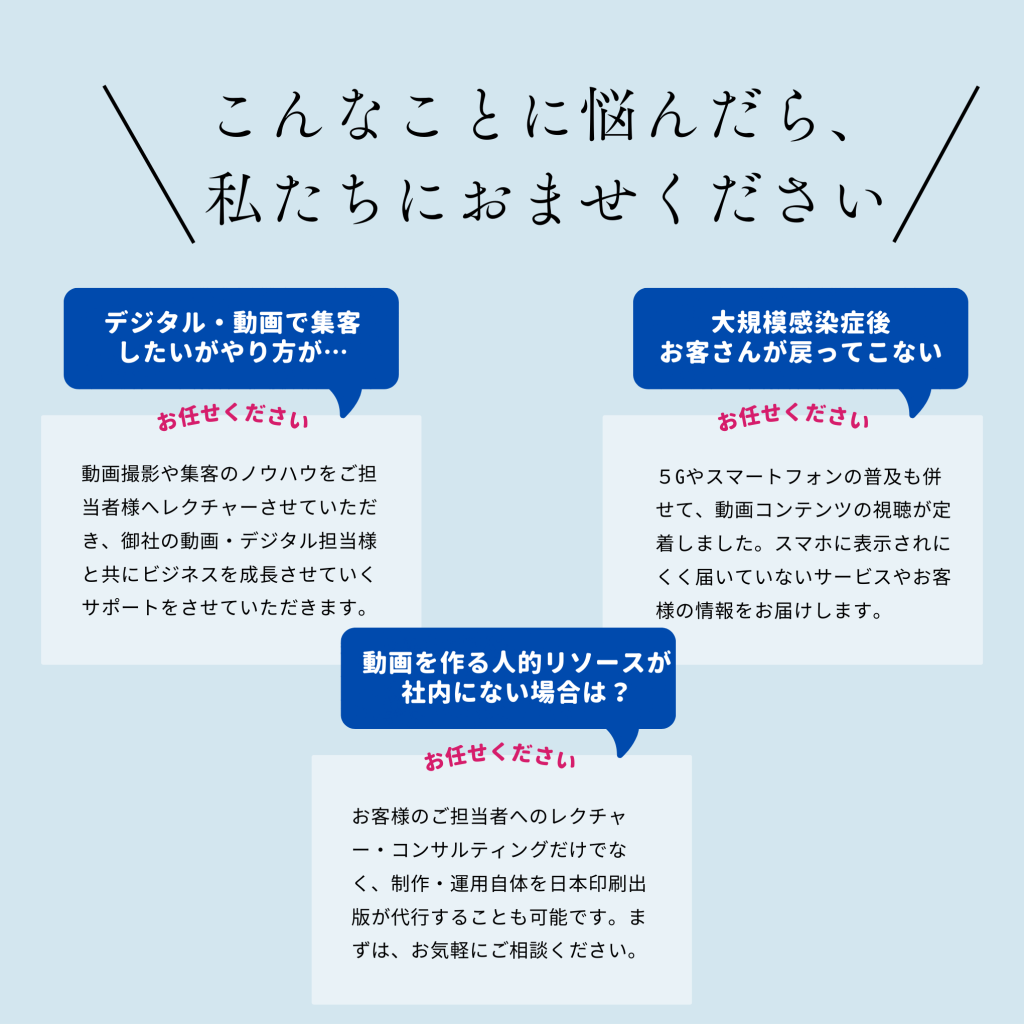 こんなことに悩んだら、
私たちにおませください

デジタル・動画で集客
したいがやり方が…

お任せください

動画撮影や集客のノウハウをご担当者様へレクチャーさせていただき、御社の動画・デジタル担当様と共にビジネスを成長させていくサポートをさせていただきます。

大規模感染症後
お客さんが戻ってこない

お任せください

5Gやスマートフォンの普及も併せて、動画コンテンツの視聴が定着しました。スマホに表示されにくく届いていないサービスやお客様の情報をお届けします。

動画を作る人的リソースが
社内にない場合は？

お任せください

お客様のご担当者へのレクチャー・コンサルティングだけでなく、制作・運用自体を日本印刷出版が代行することも可能です。まずは、お気軽にご相談ください。